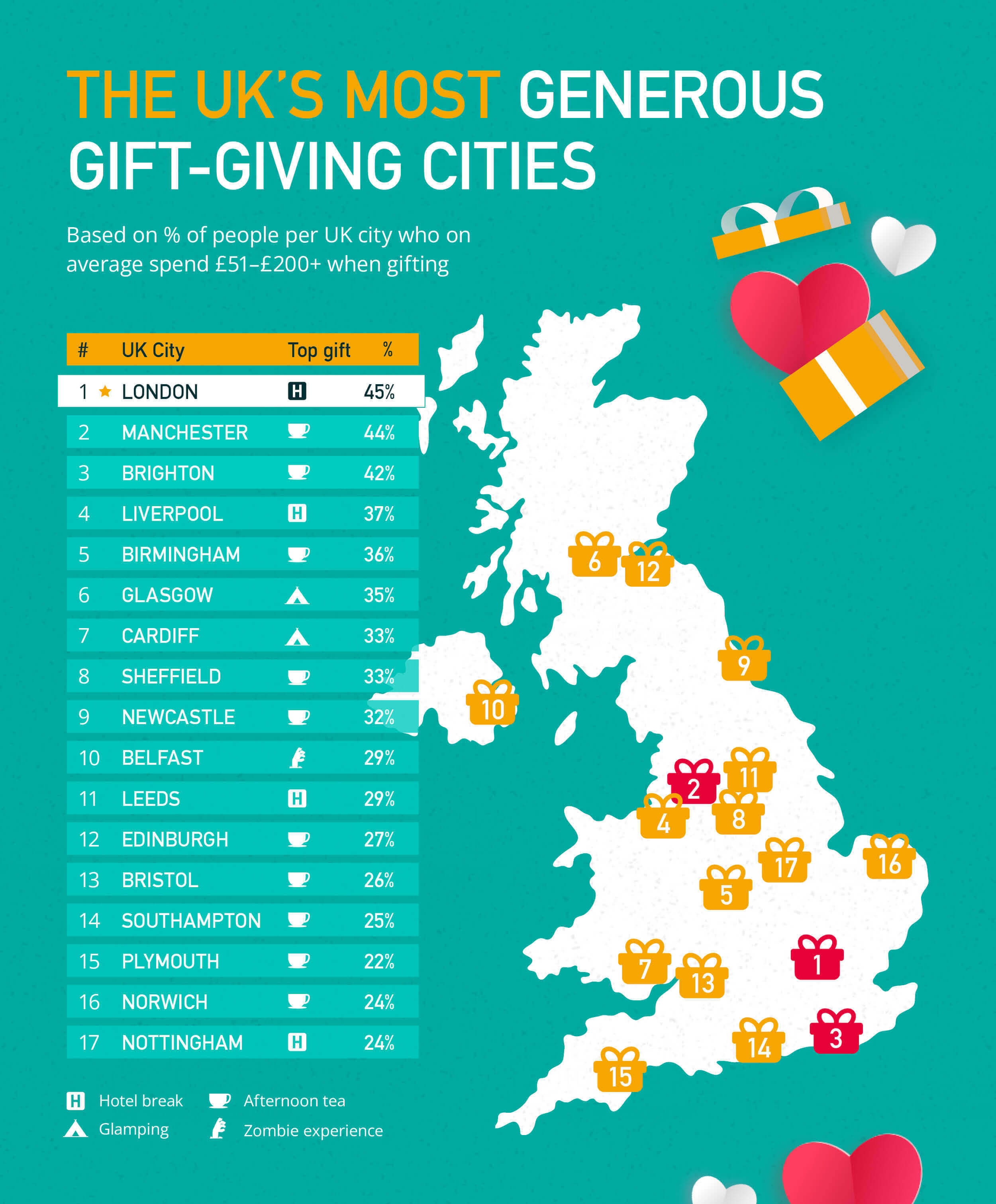 THE UK'S MOST GENEROUS GIFT-GIVING CITIES

Based on % of people per UK city who on average spend £51–£200+ when gifting

| # | UK City | Top gift | % |
|---|---|---|---|
| 1 | LONDON | H | 45% |
| 2 | MANCHESTER | | 44% |
| 3 | BRIGHTON | | 42% |
| 4 | LIVERPOOL | H | 37% |
| 5 | BIRMINGHAM | | 36% |
| 6 | GLASGOW | | 35% |
| 7 | CARDIFF | | 33% |
| 8 | SHEFFIELD | | 33% |
| 9 | NEWCASTLE | | 32% |
| 10 | BELFAST | | 29% |
| 11 | LEEDS | H | 29% |
| 12 | EDINBURGH | | 27% |
| 13 | BRISTOL | | 26% |
| 14 | SOUTHAMPTON | | 25% |
| 15 | PLYMOUTH | | 22% |
| 16 | NORWICH | | 24% |
| 17 | NOTTINGHAM | H | 24% |

H Hotel break
Afternoon tea
Glamping
Zombie experience

6 12 9 10 2 11 4 8 17 16 5 7 13 1 14 3 15