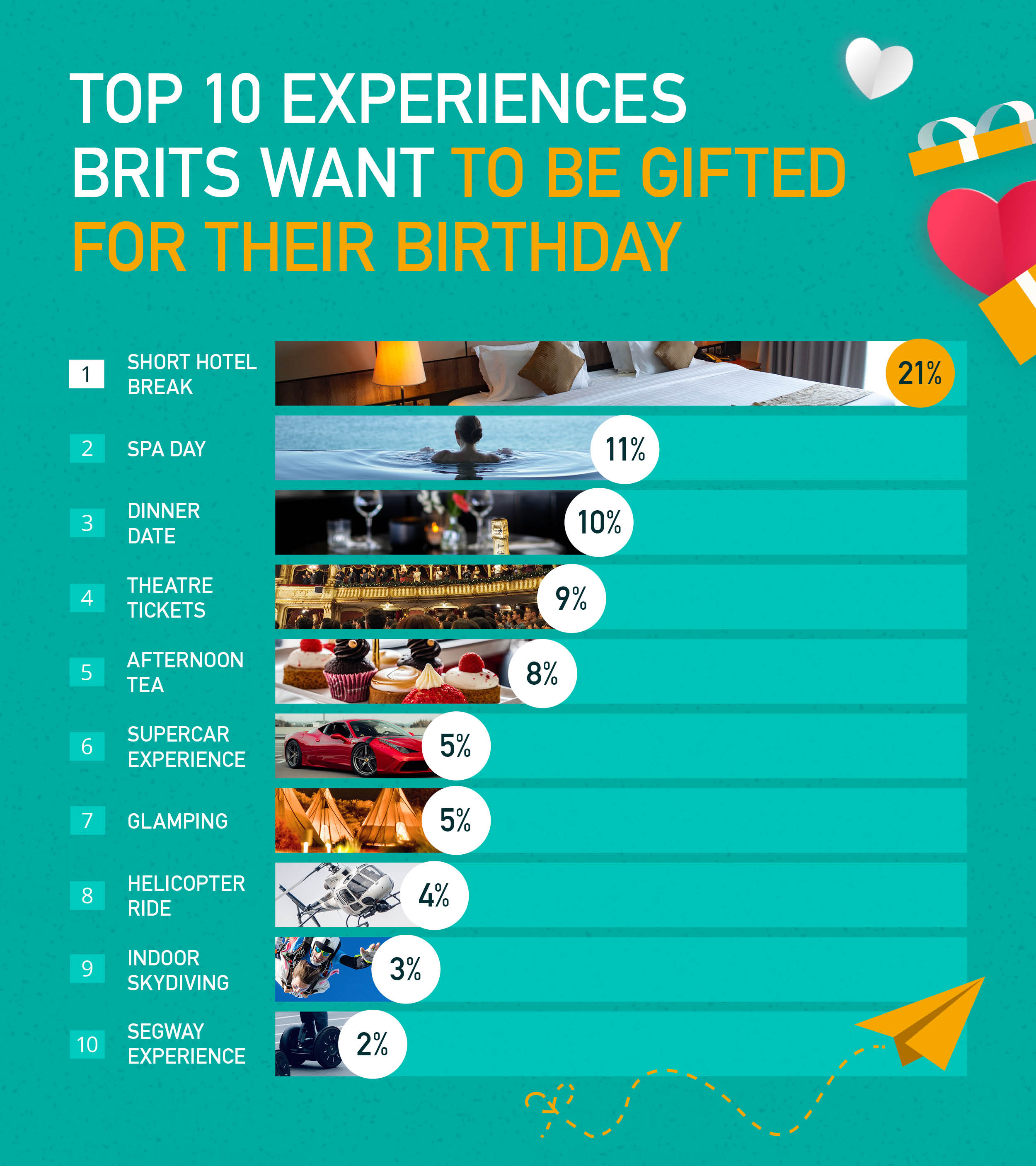 TOP 10 EXPERIENCES BRITS WANT TO BE GIFTED FOR THEIR BIRTHDAY

1 SHORT HOTEL BREAK 21%

2 SPA DAY 11%

3 DINNER DATE 10%

4 THEATRE TICKETS 9%

5 AFTERNOON TEA 8%

6 SUPERCAR EXPERIENCE 5%

7 GLAMPING 5%

8 HELICOPTER RIDE 4%

9 INDOOR SKYDIVING 3%

10 SEGWAY EXPERIENCE 2%